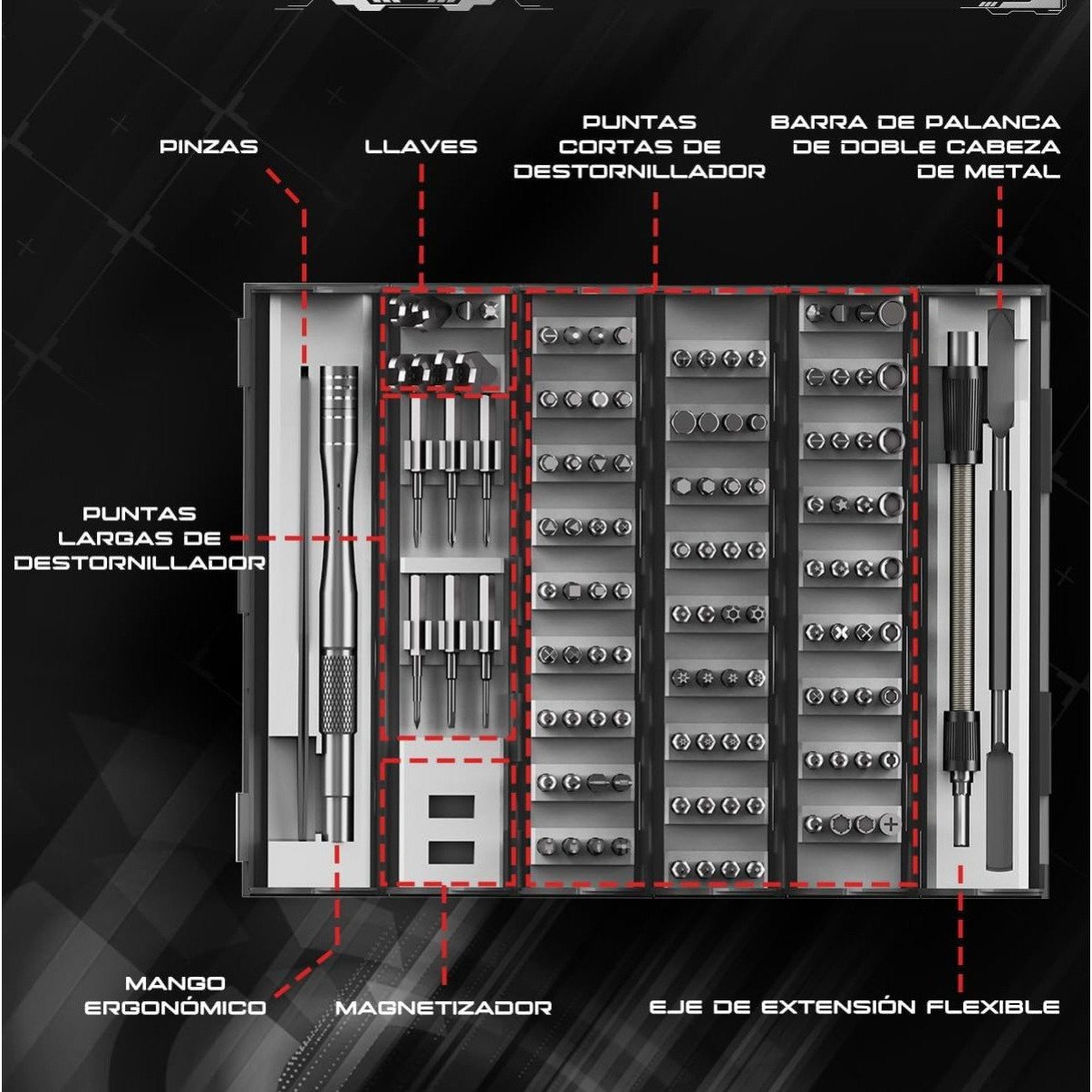 PINZAS

LLAVES

PUNTAS CORTAS DE DESTORNILLADOR

BARRA DE PALANCA DE DOBLE CABEZA DE METAL

PUNTAS LARGAS DE DESTORNILLADOR

MANGO ERGONÓMICO

MAGNETIZADOR

EJE DE EXTENSIÓN FLEXIBLE