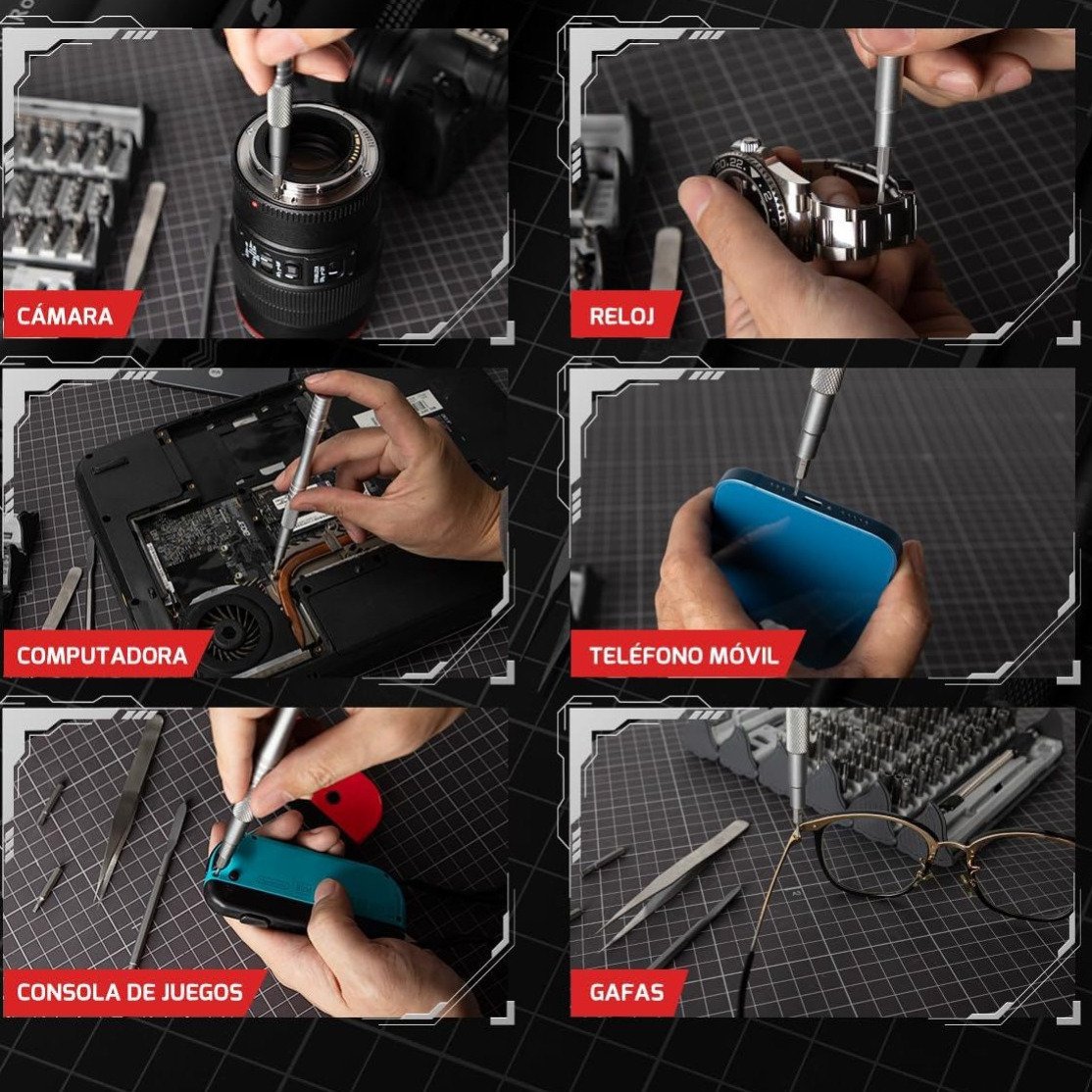 CÁMARA

RELOJ

COMPUTADORA

TELÉFONO MÓVIL

CONSOLA DE JUEGOS

GAFAS